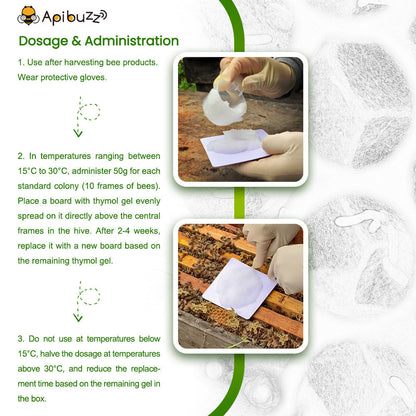 Apibuzz

Dosage & Administration

1. Use after harvesting bee products. Wear protective gloves.

2. In temperatures ranging between 15°C to 30°C, administer 50g for each standard colony (10 frames of bees). Place a board with thymol gel evenly spread on it directly above the central frames in the hive. After 2-4 weeks, replace it with a new board based on the remaining thymol gel.

3. Do not use at temperatures below 15°C, halve the dosage at temperatures above 30°C, and reduce the replacement time based on the remaining gel in the box.